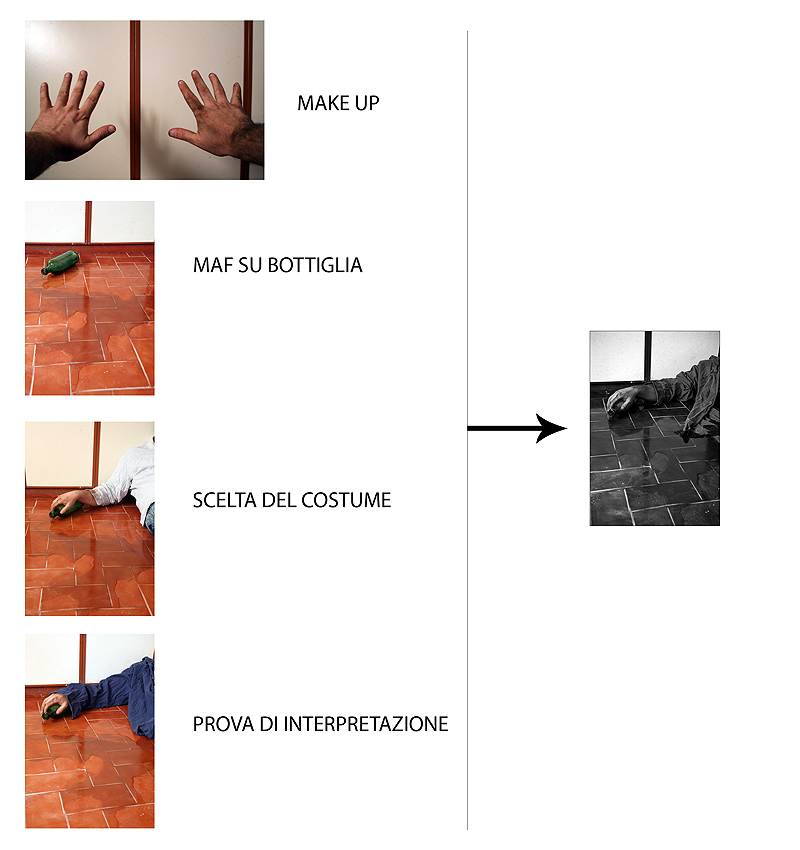 MAKE UP

MAF SU BOTTIGLIA

SCELTA DEL COSTUME

PROVA DI INTERPRETAZIONE